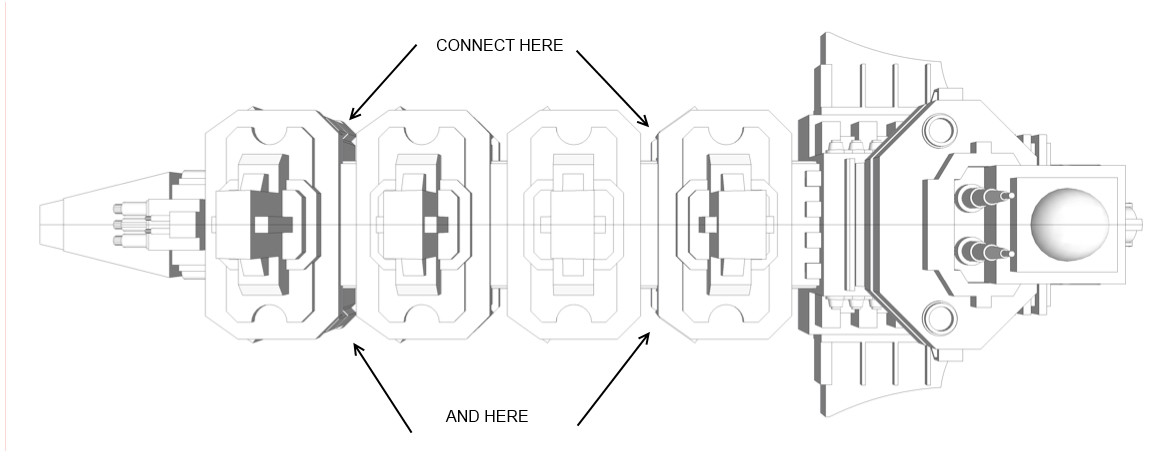 CONNECT HERE

AND HERE